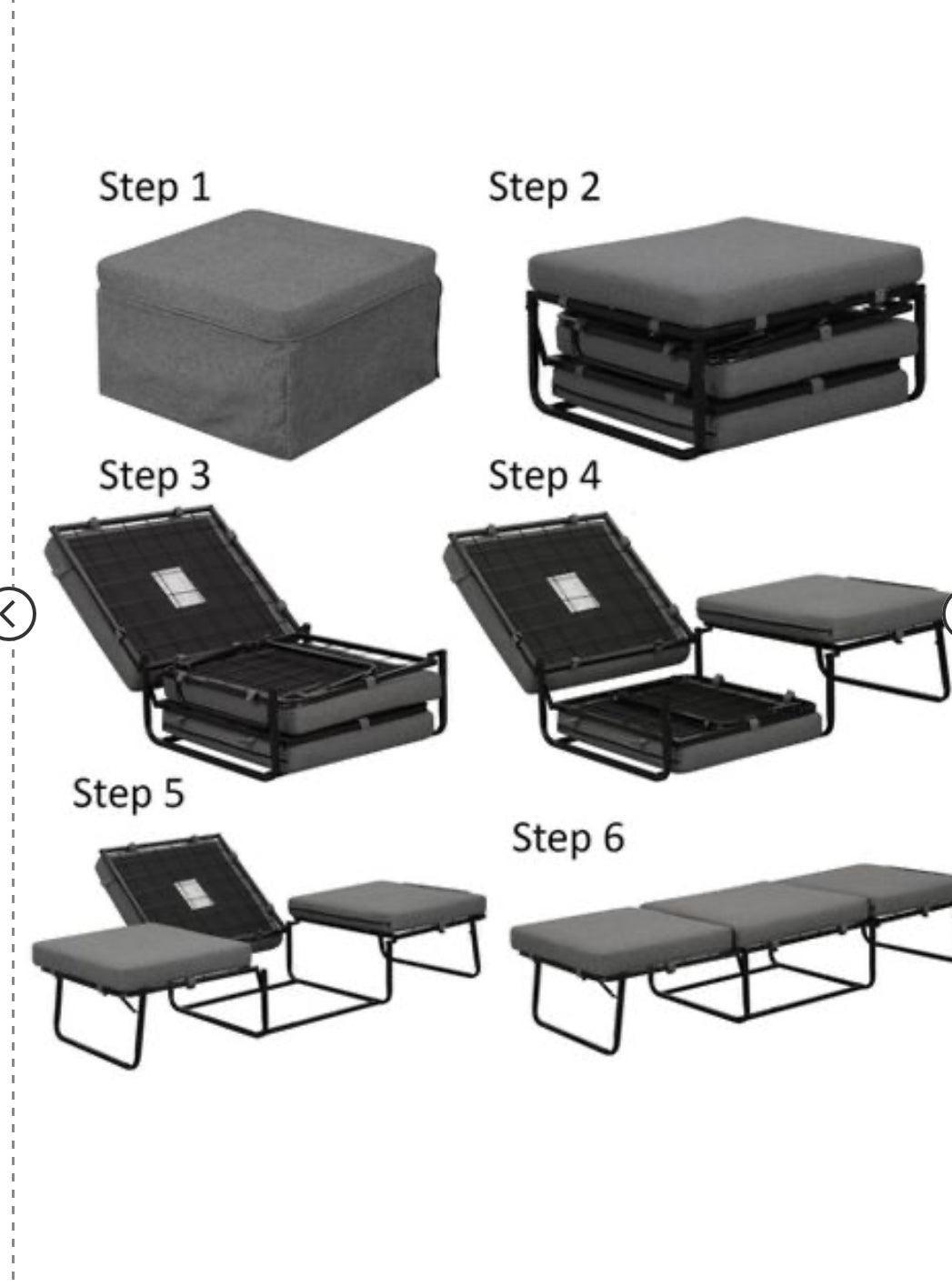 Step 1

Step 2

Step 3

Step 4

Step 5

Step 6