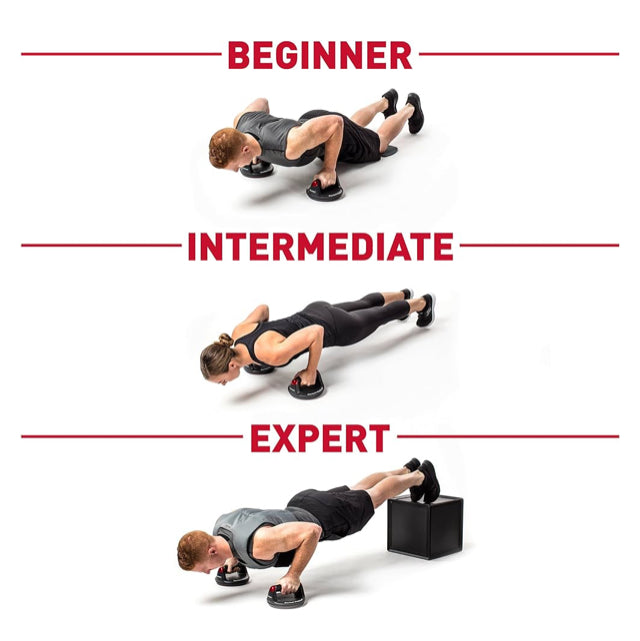 BEGINNER

INTERMEDIATE

EXPERT